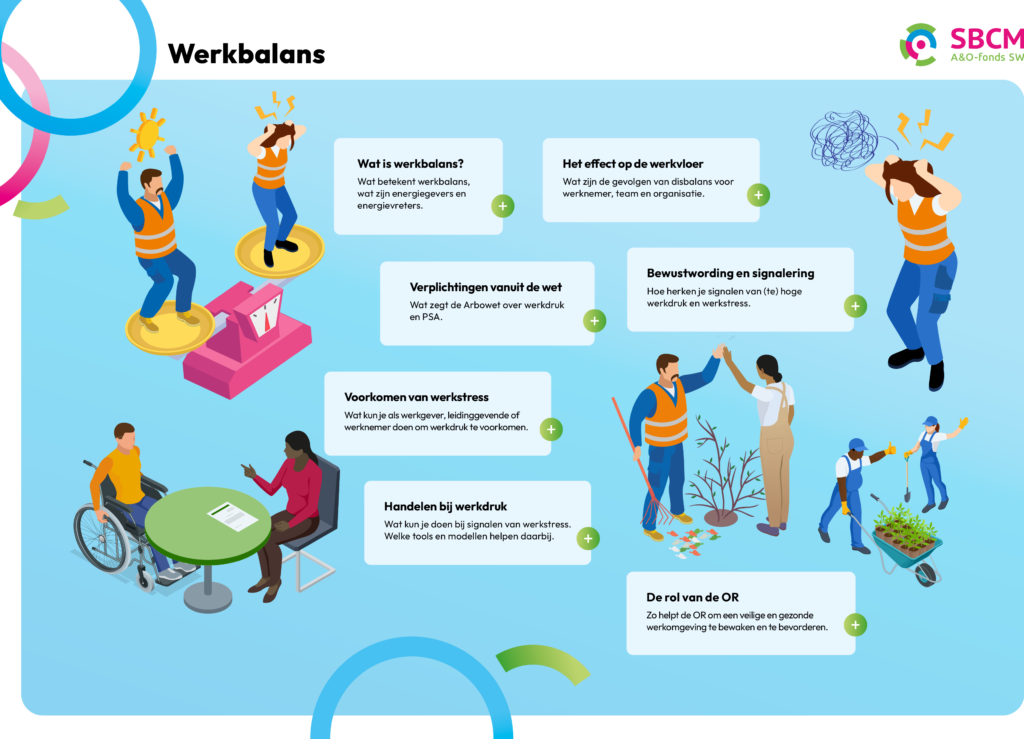 Werkbalans

SBCM
A&O-fonds SW

Wat is werkbalans?
Wat betekent werkbalans, wat zijn energiegevers en energievreters.
+

Het effect op de werkvloer
Wat zijn de gevolgen van disbalans voor werknemer, team en organisatie.
+

Verplichtingen vanuit de wet
Wat zegt de Arbowet over werkdruk en PSA.
+

Bewustwording en signalering
Hoe herken je signalen van (te) hoge werkdruk en werkstress.
+

Voorkomen van werkstress
Wat kun je als werkgever, leidinggevende of werknemer doen om werkdruk te voorkomen.
+

Handelen bij werkdruk
Wat kun je doen bij signalen van werkstress. Welke tools en modellen helpen daarbij.
+

De rol van de OR
Zo helpt de OR om een veilige en gezonde werkomgeving te bewaken en te bevorderen.
+